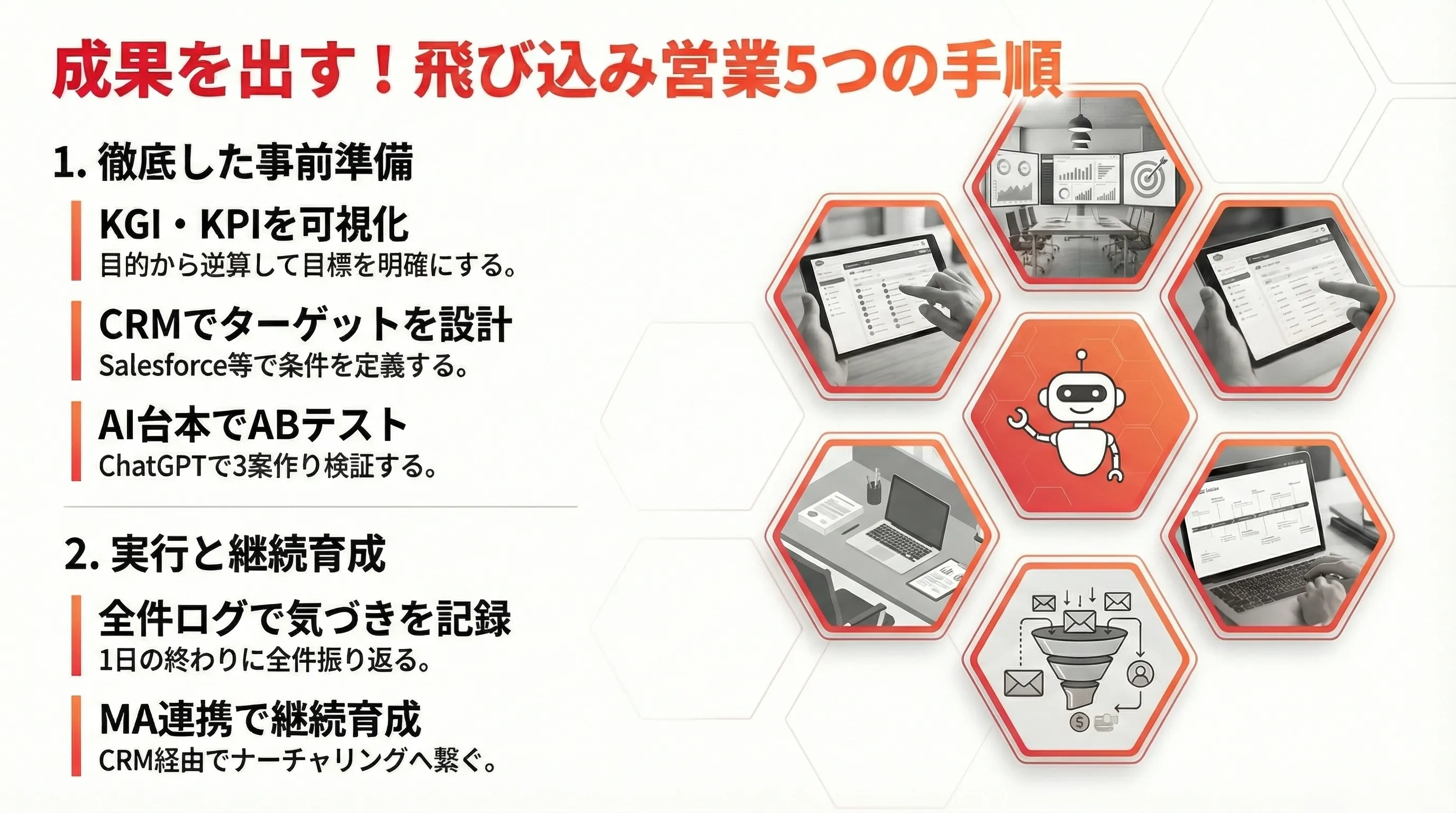 成果を出す！飛び込み営業5つの手順

1. 徹底した事前準備

KGI・KPIを可視化
目的から逆算して目標を明確にする。

CRMでターゲットを設計
Salesforce等で条件を定義する。

AI台本でABテスト
ChatGPTで3案作り検証する。

2. 実行と継続育成

全件ログで気づきを記録
1日の終わりに全件振り返る。

MA連携で継続育成
CRM経由でナーチャリングへ繋ぐ。