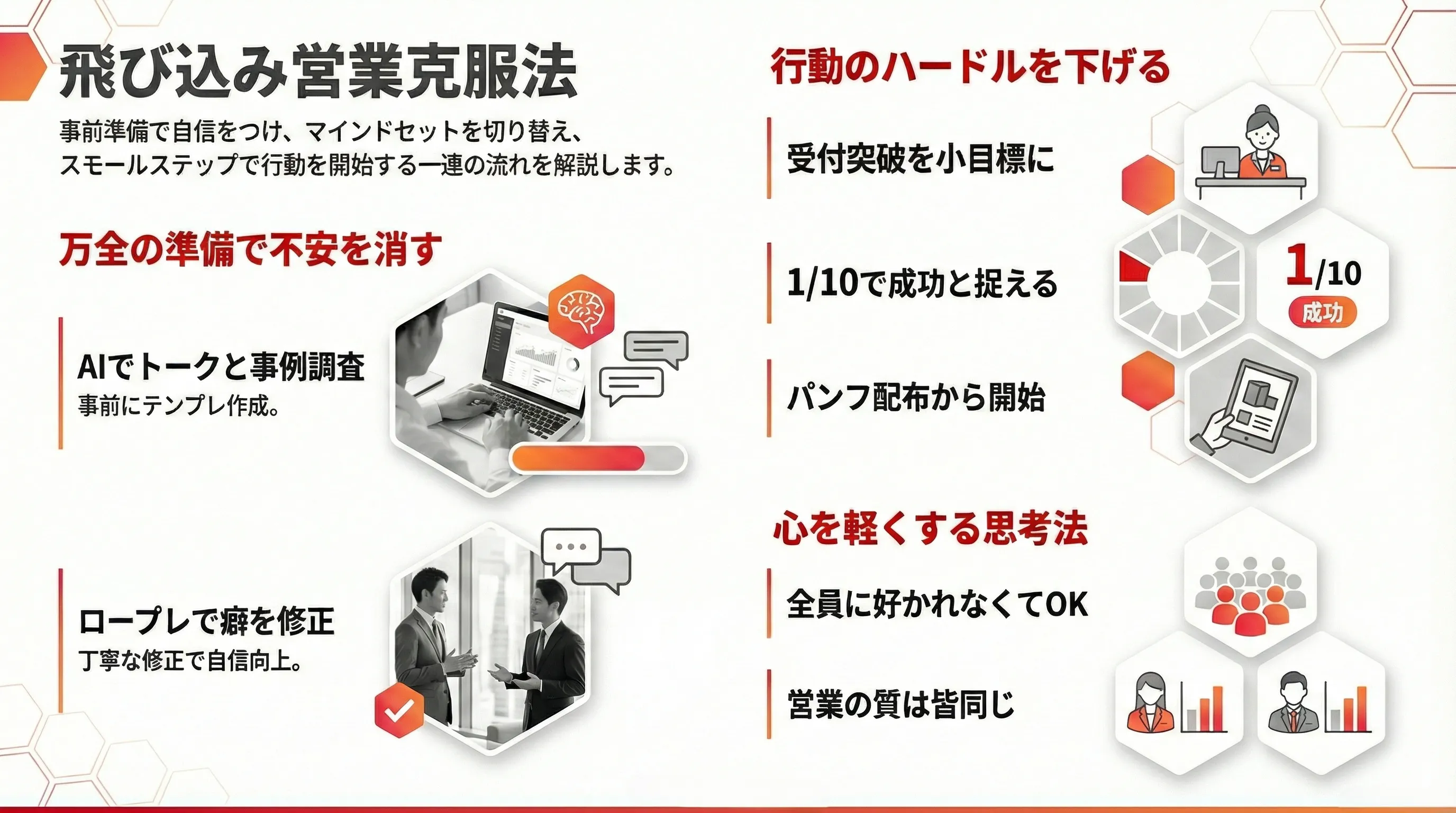 飛び込み営業克服法

事前準備で自信をつけ、マインドセットを切り替え、スモールステップで行動を開始する一連の流れを解説します。

万全の準備で不安を消す

AIでトークと事例調査
事前にテンプレ作成。

ロープレで癖を修正
丁寧な修正で自信向上。

行動のハードルを下げる

受付突破を小目標に

1/10で成功と捉える

1/10
成功

パンフ配布から開始

心を軽くする思考法

全員に好かれなくてOK

営業の質は皆同じ