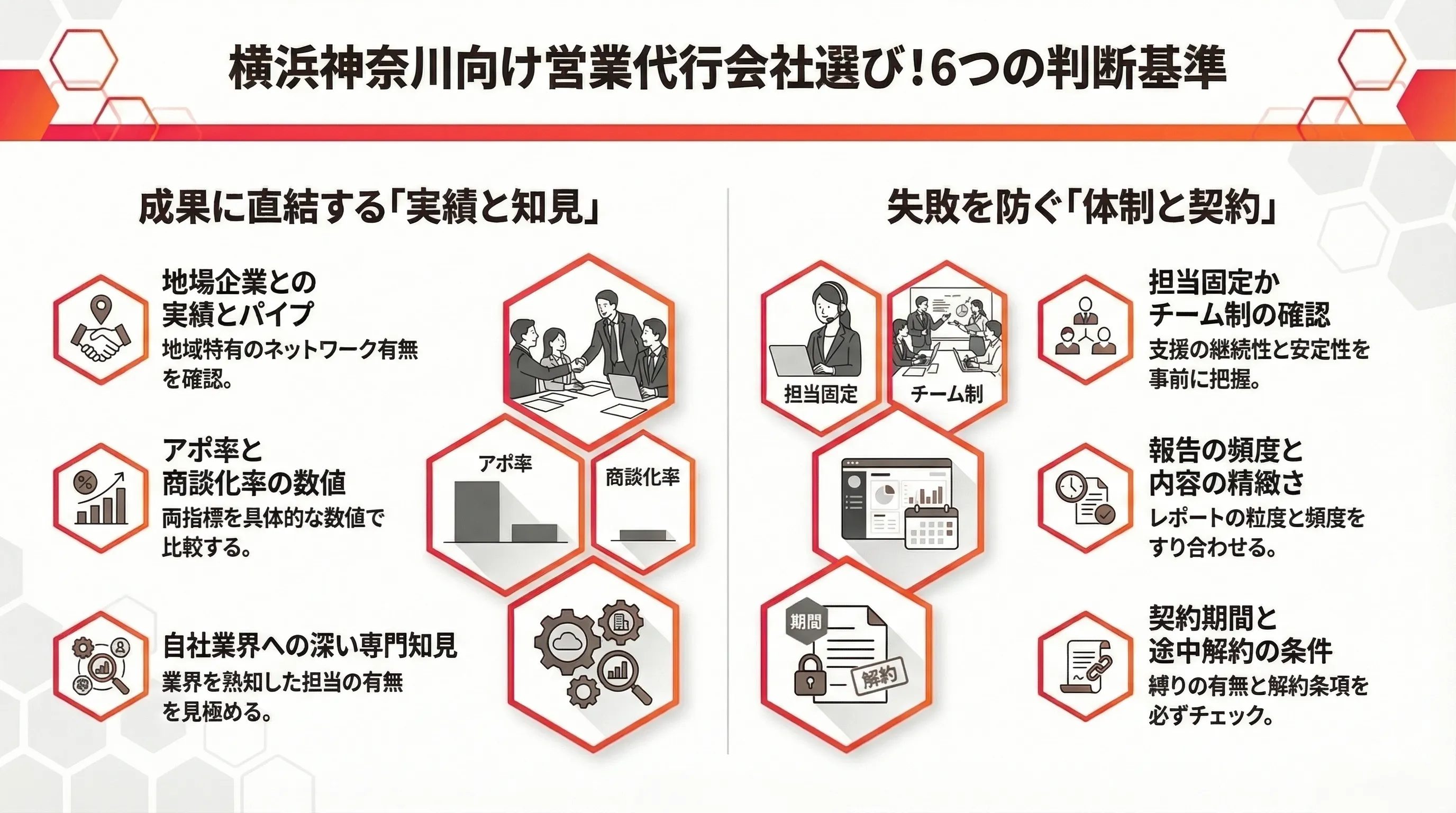 横浜神奈川向け営業代行会社選び!6つの判断基準

成果に直結する「実績と知見」

地場企業との実績とパイプ
地域特有のネットワーク有無を確認。

アポ率と商談化率の数値
両指標を具体的な数値で比較する。

自社業界への深い専門知見
業界を熟知した担当の有無を見極める。

アポ率

商談化率

失敗を防ぐ「体制と契約」

担当固定

チーム制

期間

解約

担当固定かチーム制の確認
支援の継続性と安定性を事前に把握。

報告の頻度と内容の精緻さ
レポートの粒度と頻度をすり合わせる。

契約期間と途中解約の条件
縛りの有無と解約条項を必ずチェック。