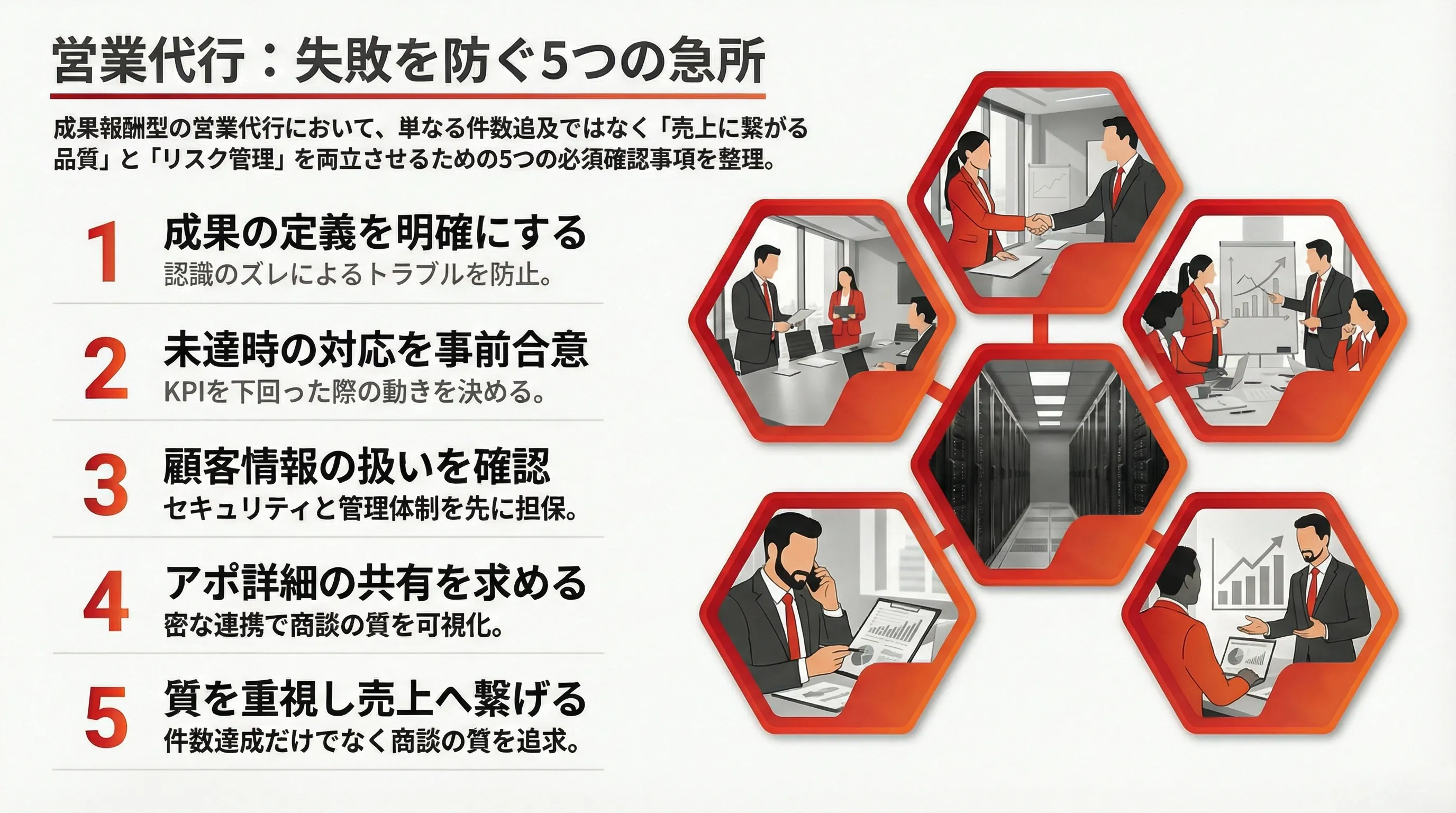 営業代行：失敗を防ぐ5つの急所

成果報酬型の営業代行において、単なる件数追及ではなく「売上に繋がる品質」と「リスク管理」を両立させるための5つの必須確認事項を整理。

1
成果の定義を明確にする
認識のズレによるトラブルを防止。

2
未達時の対応を事前合意
KPIを下回った際の動きを決める。

3
顧客情報の扱いを確認
セキュリティと管理体制を先に担保。

4
アポ詳細の共有を求める
密な連携で商談の質を可視化。

5
質を重視し売上へ繋げる
件数達成だけでなく商談の質を追求。