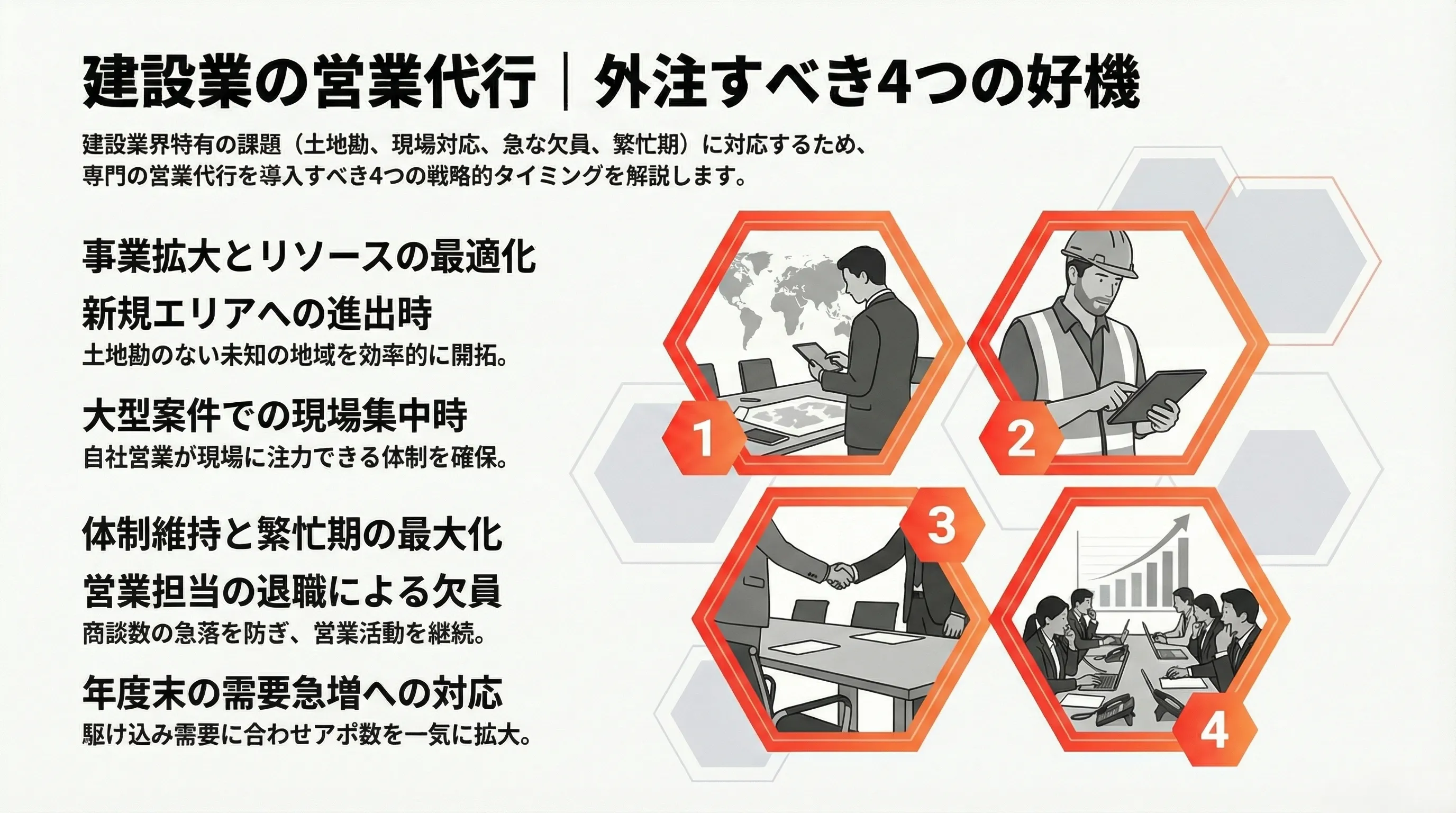 建設業の営業代行｜外注すべき4つの好機

建設業界特有の課題（土地勘、現場対応、急な欠員、繁忙期）に対応するため、専門の営業代行を導入すべき4つの戦略的タイミングを解説します。

事業拡大とリソースの最適化

新規エリアへの進出時
土地勘のない未知の地域を効率的に開拓。

大型案件での現場集中時
自社営業が現場に注力できる体制を確保。

体制維持と繁忙期の最大化

営業担当の退職による欠員
商談数の急落を防ぎ、営業活動を継続。

年度末の需要急増への対応
駆け込み需要に合わせアポ数を一気に拡大。

1

2

3

4