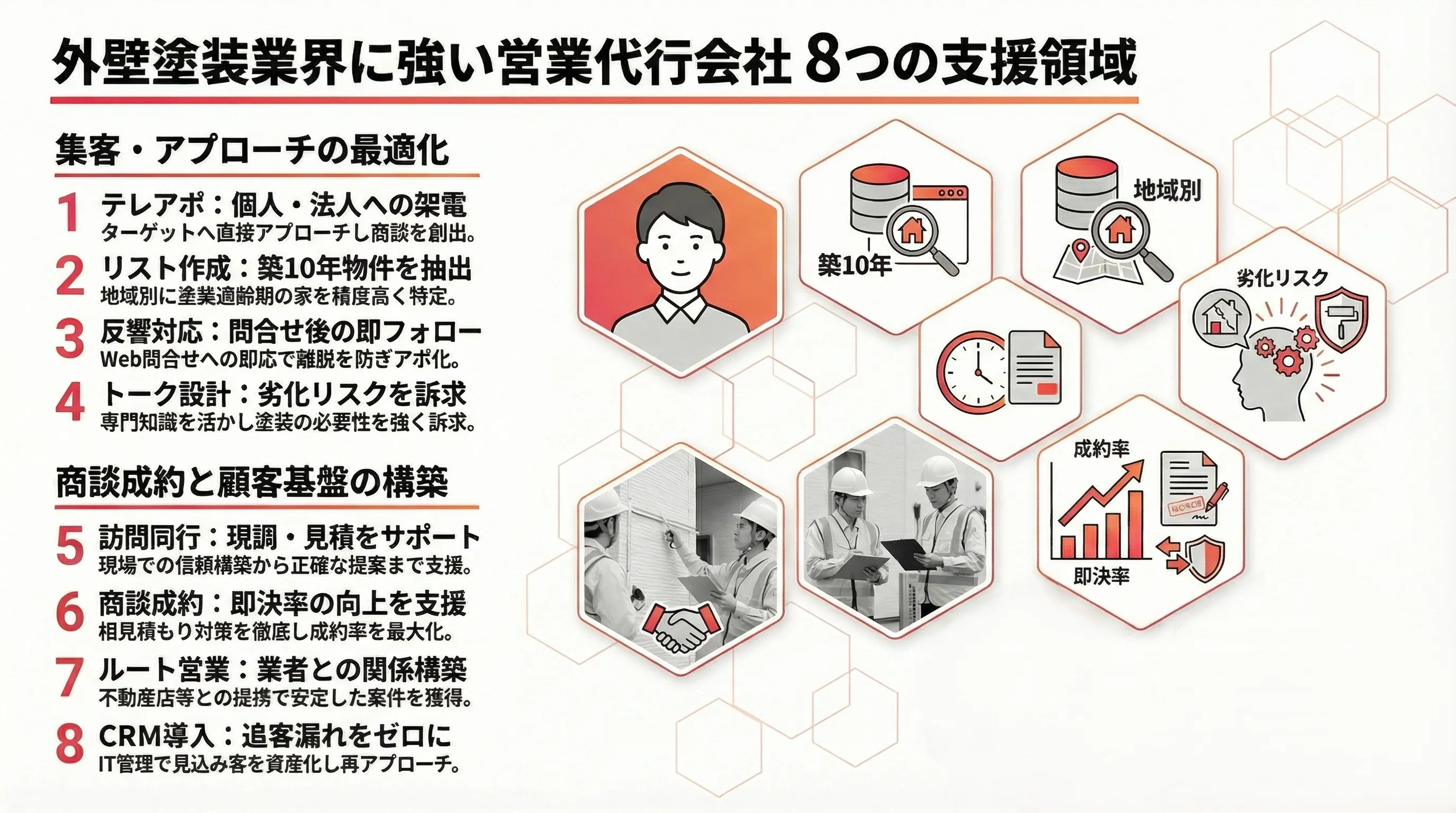 外壁塗装業界に強い営業代行会社 8つの支援領域

集客・アプローチの最適化

1 テレアポ：個人・法人への架電
ターゲットへ直接アプローチし商談を創出。

2 リスト作成：築10年物件を抽出
地域別に塗業適齢期の家を精度高く特定。

3 反響対応：問合せ後の即フォロー
Web問合せへの即応で離脱を防ぎアポ化。

4 トーク設計：劣化リスクを訴求
専門知識を活かし塗装の必要性を強く訴求。

商談成約と顧客基盤の構築

5 訪問同行：現調・見積をサポート
現場での信頼構築から正確な提案まで支援。

6 商談成約：即決率の向上を支援
相見積もり対策を徹底し成約率を最大化。

7 ルート営業：業者との関係構築
不動産店等との提携で安定した案件を獲得。

8 CRM導入：追客漏れをゼロに
IT管理で見込み客を資産化し再アプローチ。

築10年

地域別

劣化リスク

成約率

即決率