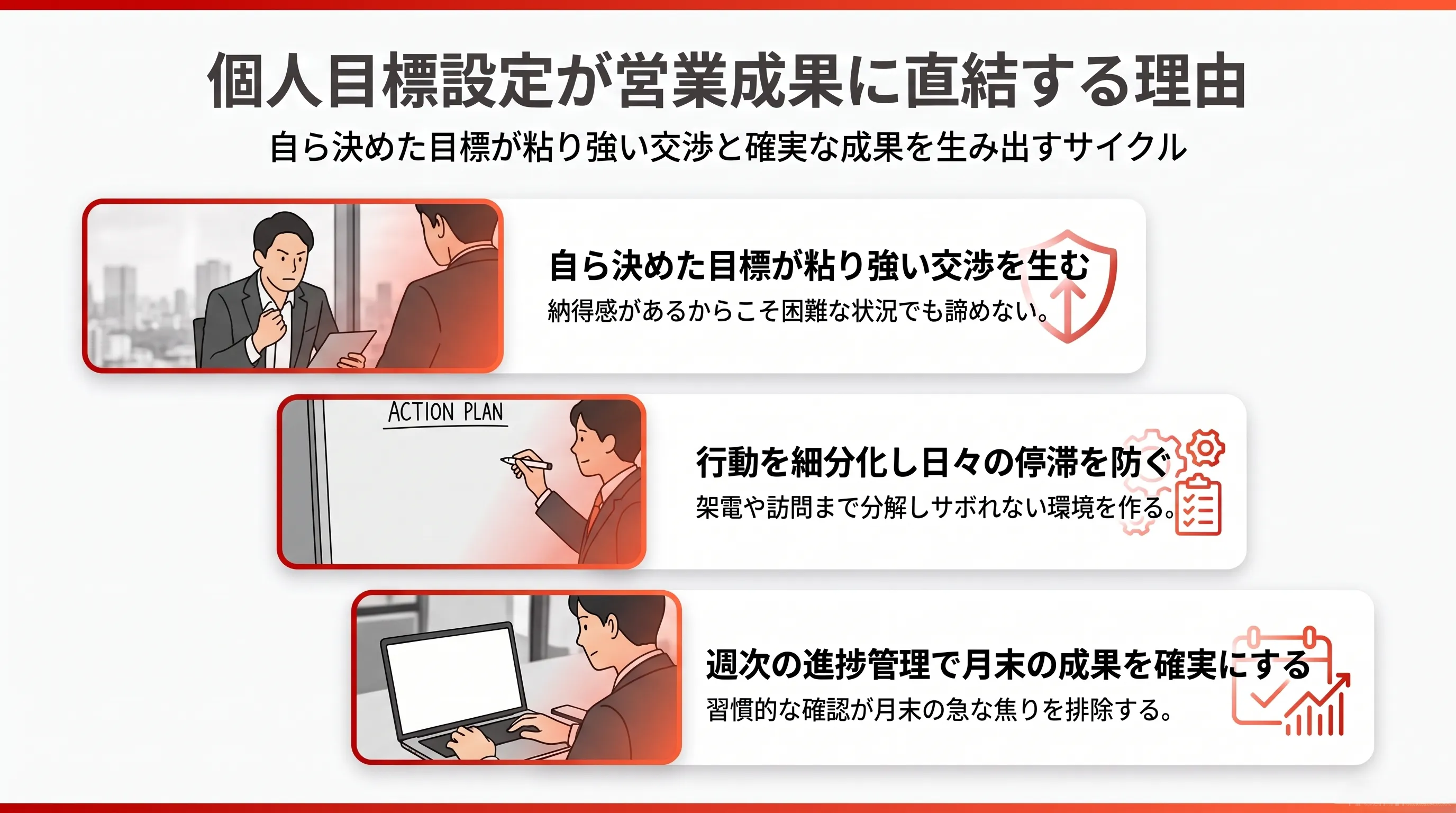 個人目標設定が営業成果に直結する理由

自ら決めた目標が粘り強い交渉と確実な成果を生み出すサイクル

自ら決めた目標が粘り強い交渉を生む

納得感があるからこそ困難な状況でも諦めない。

ACTION PLAN

行動を細分化し日々の停滞を防ぐ

架電や訪問まで分解しサボれない環境を作る。

週次の進捗管理で月末の成果を確実にする

習慣的な確認が月末の急な焦りを排除する。